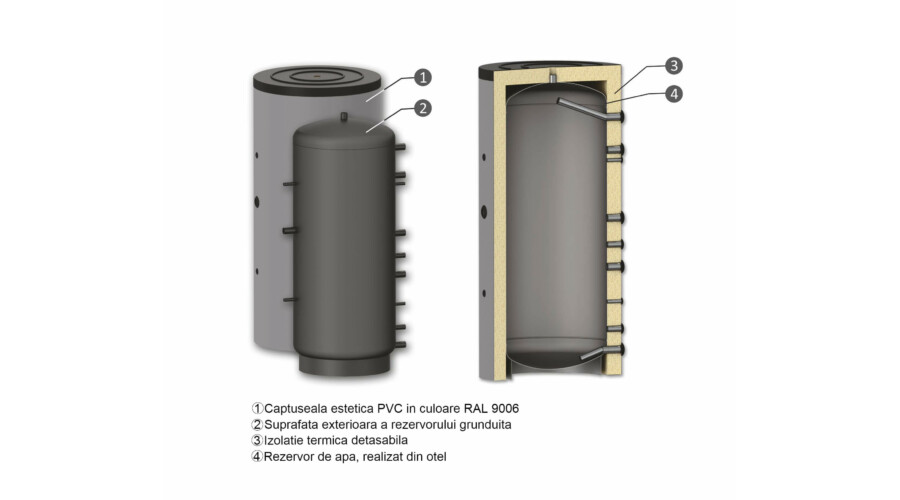 1
2
3
4

①Captuseala estetica PVC in culoare RAL 9006
②Suprafata exterioara a rezervorului grunduita
③Izolatie termica detasabila
④Rezervor de apa, realizat din otel